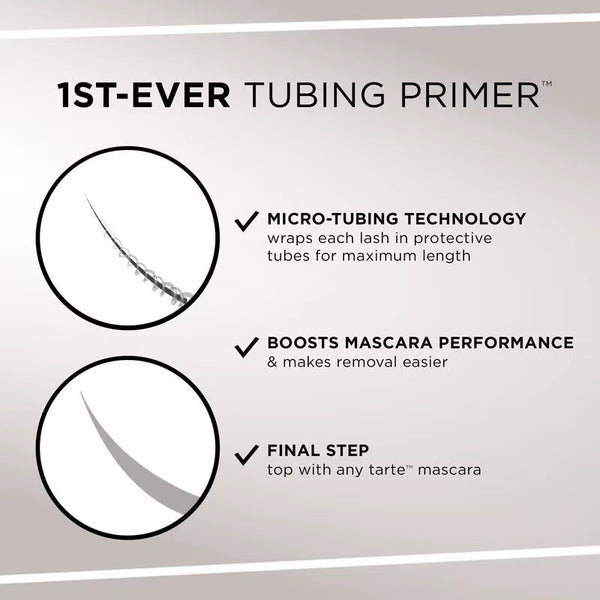 1ST-EVER TUBING PRIMER™

✓ MICRO-TUBING TECHNOLOGY
wraps each lash in protective tubes for maximum length

✓ BOOSTS MASCARA PERFORMANCE
& makes removal easier

✓ FINAL STEP
top with any tarte™ mascara