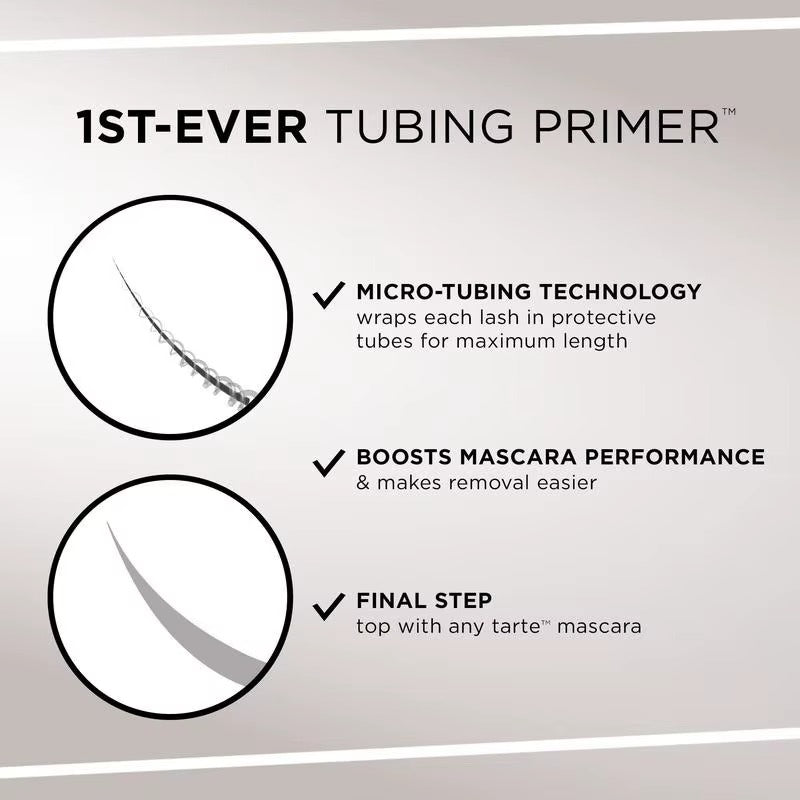 1ST-EVER TUBING PRIMER™

✓ MICRO-TUBING TECHNOLOGY
wraps each lash in protective tubes for maximum length

✓ BOOSTS MASCARA PERFORMANCE
& makes removal easier

✓ FINAL STEP
top with any tarte™ mascara